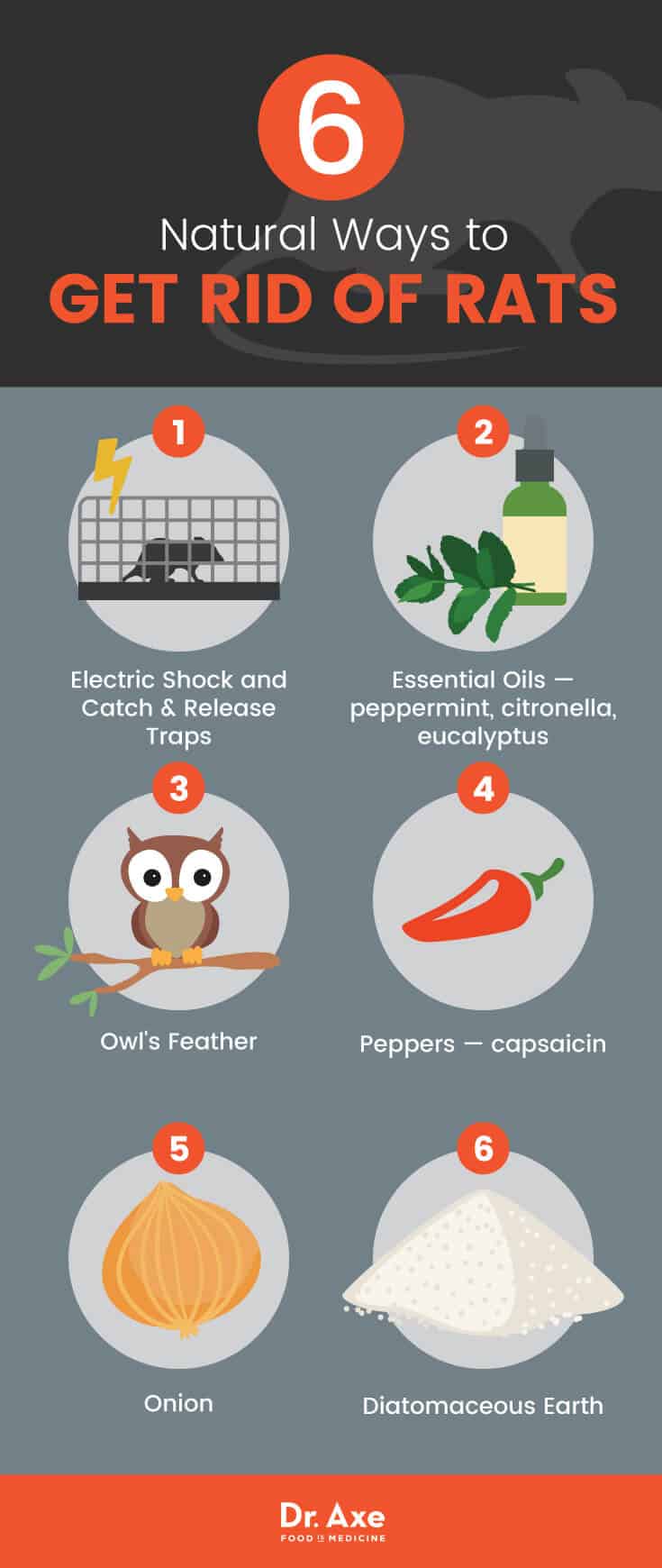 6

Natural Ways to

GET RID OF RATS

1

Electric Shock and Catch & Release Traps

2

Essential Oils — peppermint, citronella, eucalyptus

3

Owl's Feather

4

Peppers — capsaicin

5

Onion

6

Diatomaceous Earth

Dr. Axe
FOOD IS MEDICINE